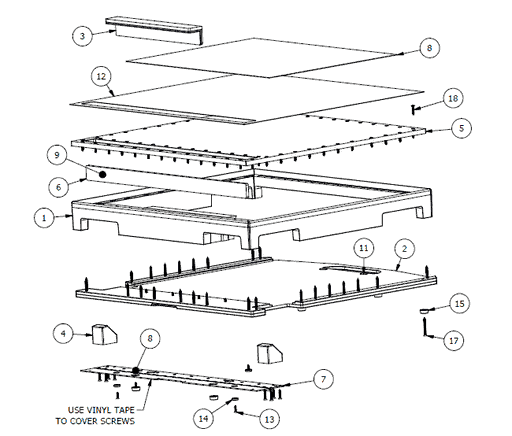 3
8
12
18
5
9
6
1
11
2
15
17
4
8
7
USE VINYL TAPE TO COVER SCREWS
14
13